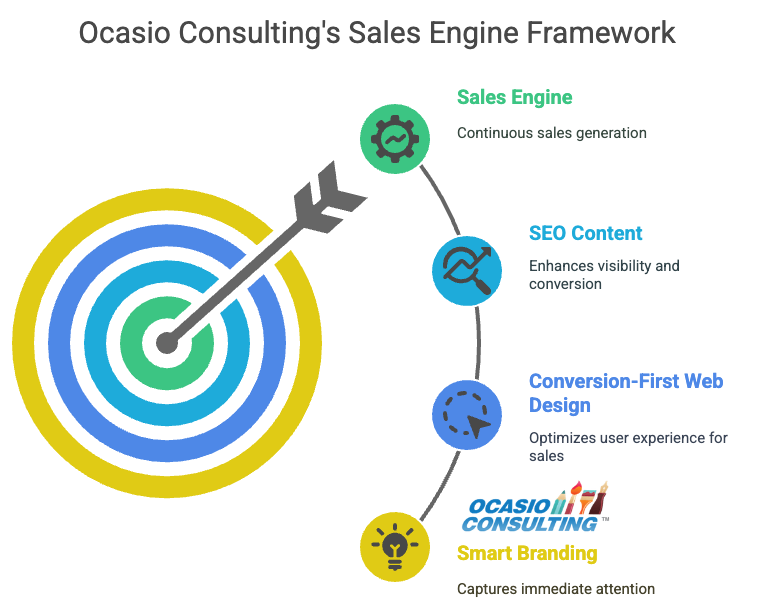 Ocasio Consulting's Sales Engine Framework

Sales Engine

Continuous sales generation

SEO Content

Enhances visibility and conversion

Conversion-First Web Design

Optimizes user experience for sales

OCASIO CONSULTING™

Smart Branding

Captures immediate attention