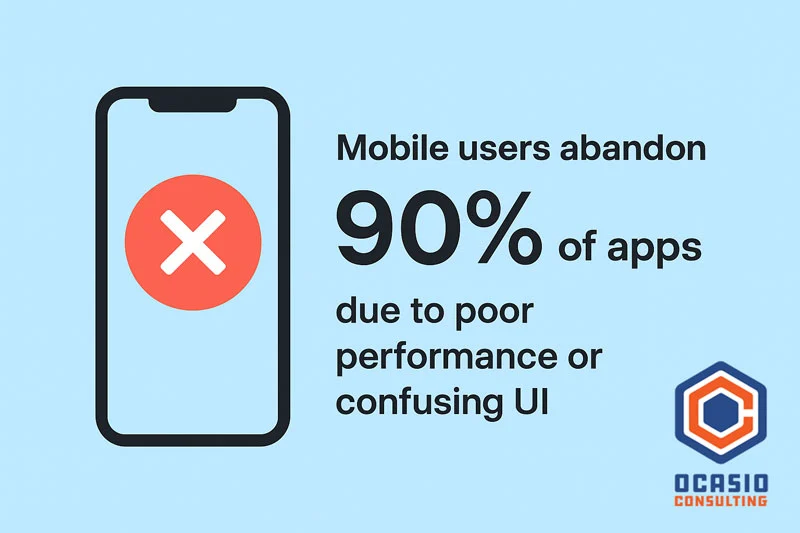 Mobile users abandon
90% of apps
due to poor performance or confusing UI

OCASIO
CONSULTING