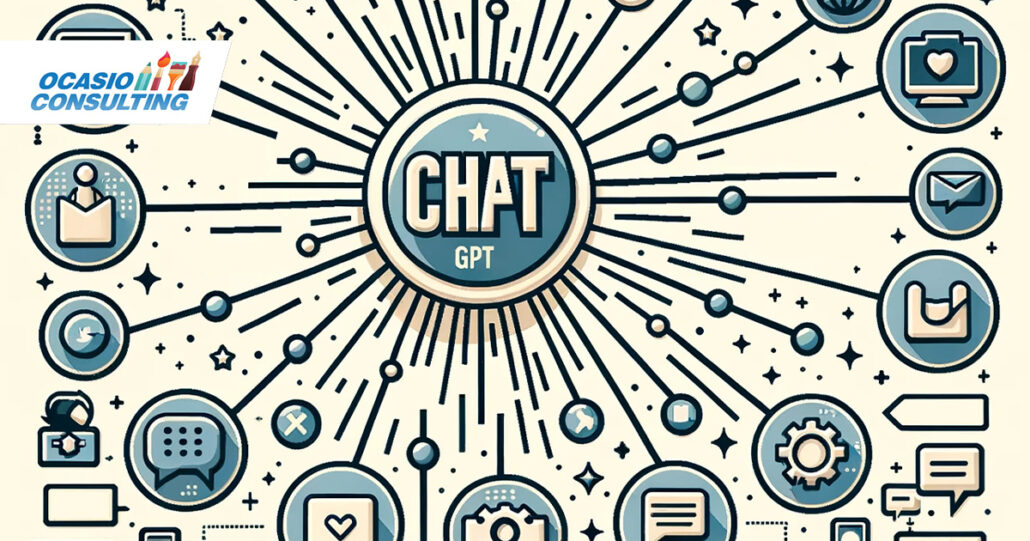 OCASIO CONSULTING

CHAT
GPT